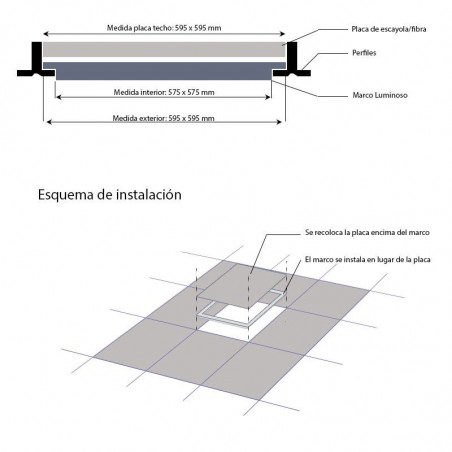 Medida placa techo: 595 x 595 mm

Placa de escayola/fibra

Perfiles

Marco Luminoso

Medida interior: 575 x 575 mm

Medida exterior: 595 x 595 mm

Esquema de instalación

Se recoloca la placa encima del marco

El marco se instala en lugar de la placa