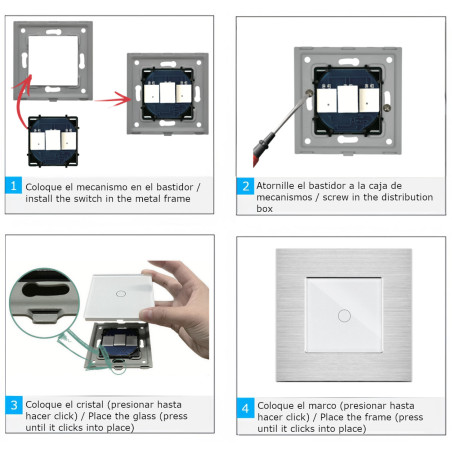 1 Coloque el mecanismo en el bastidor / install the switch in the metal frame

2 Atornille el bastidor a la caja de mecanismos / screw in the distribution box

3 Coloque el cristal (presionar hasta hacer click) / Place the glass (press until it clicks into place)

4 Coloque el marco (presionar hasta hacer click) / Place the frame (press until it clicks into place)