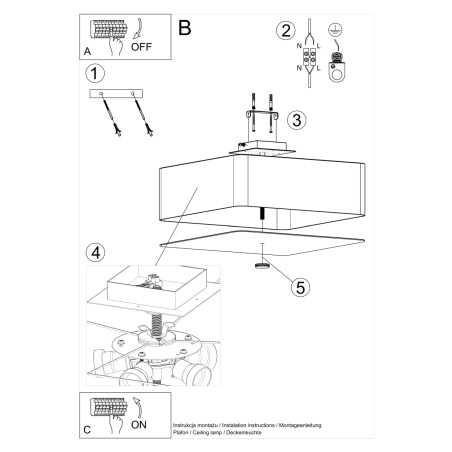 A
OFF
B
2
N L
N L
1
3
4
5
C
ON
Instrukcja montażu / Instalation instructions / Montageanleitung
Plafon / Ceiling lamp / Deckenleuchte